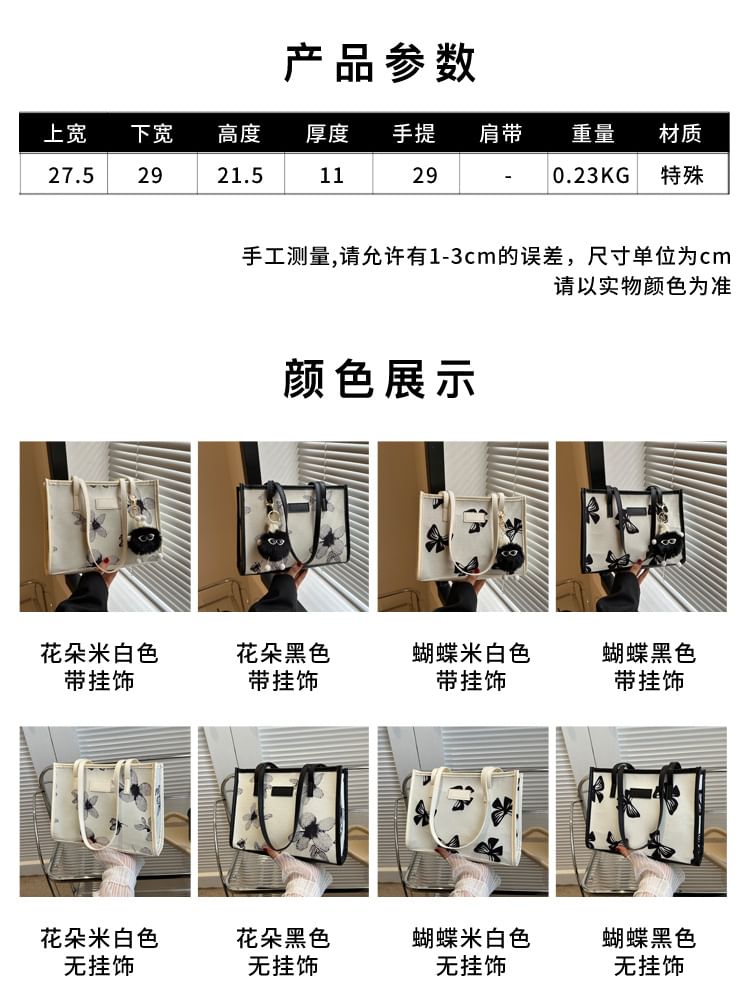 产品参数

| 上宽 | 下宽 | 高度 | 厚度 | 手提 | 肩带 | 重量 | 材质 |
|---|---|---|---|---|---|---|---|
| 27.5 | 29 | 21.5 | 11 | 29 | - | 0.23KG | 特殊 |

手工测量,请允许有1-3cm的误差，尺寸单位为cm
请以实物颜色为准

颜色展示

花朵米白色
带挂饰

花朵黑色
带挂饰

蝴蝶米白色
带挂饰

蝴蝶黑色
带挂饰

花朵米白色
无挂饰

花朵黑色
无挂饰

蝴蝶米白色
无挂饰

蝴蝶黑色
无挂饰